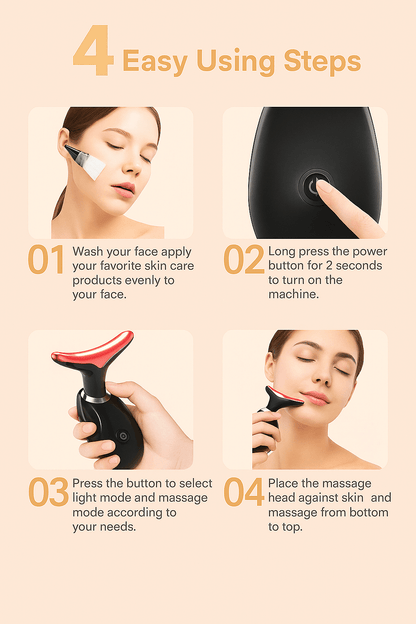 4 Easy Using Steps

01 Wash your face apply your favorite skin care products evenly to your face.

02 Long press the power button for 2 seconds to turn on the machine.

03 Press the button to select light mode and massage mode according to your needs.

04 Place the massage head against skin and massage from bottom to top.