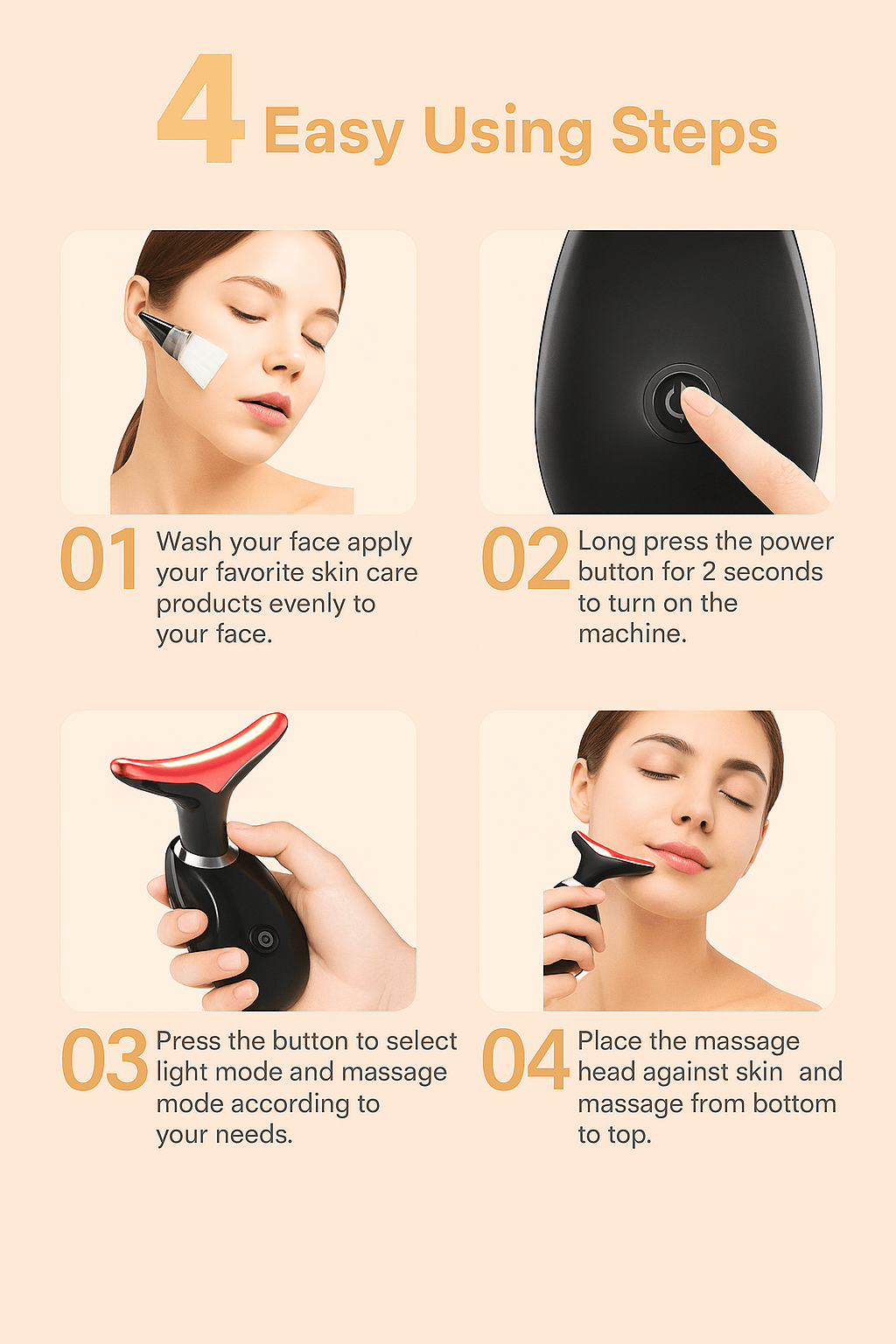 4 Easy Using Steps

01 Wash your face apply your favorite skin care products evenly to your face.

02 Long press the power button for 2 seconds to turn on the machine.

03 Press the button to select light mode and massage mode according to your needs.

04 Place the massage head against skin and massage from bottom to top.